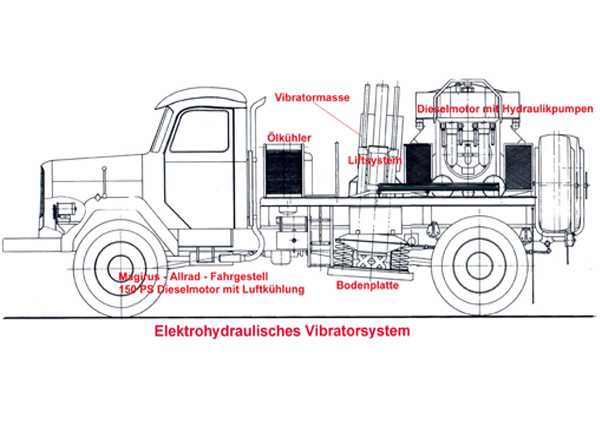 Vibratormasse

Dieselmotor mit Hydraulikpumpen

Ölkühler

Liftsystem

Magirus - Allrad - Fahrgestell
150 PS Dieselmotor mit Luftkühlung

Bodenplatte

Elektrohydraulisches Vibratorsystem